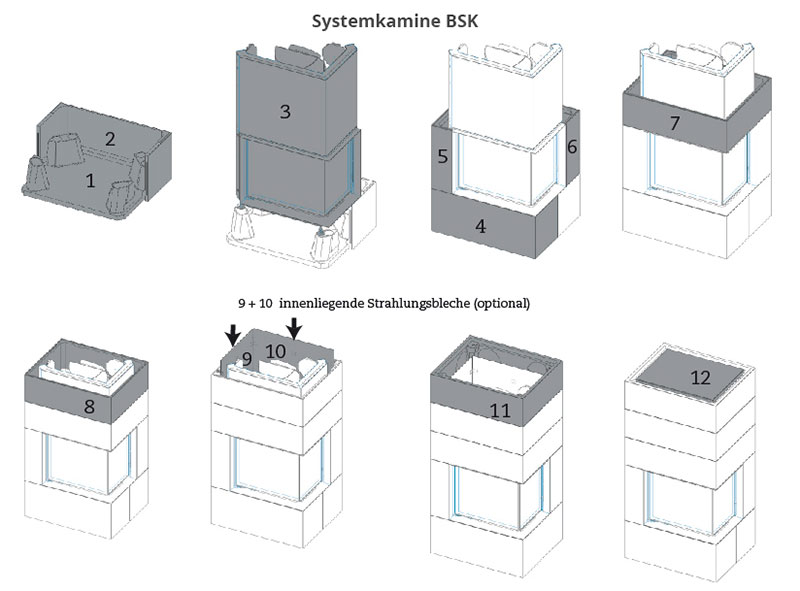 Systemkamine BSK

2
1

3

5
6
4

7

9 + 10 innenliegende Strahlungsbleche (optional)

8

9
10

11

12